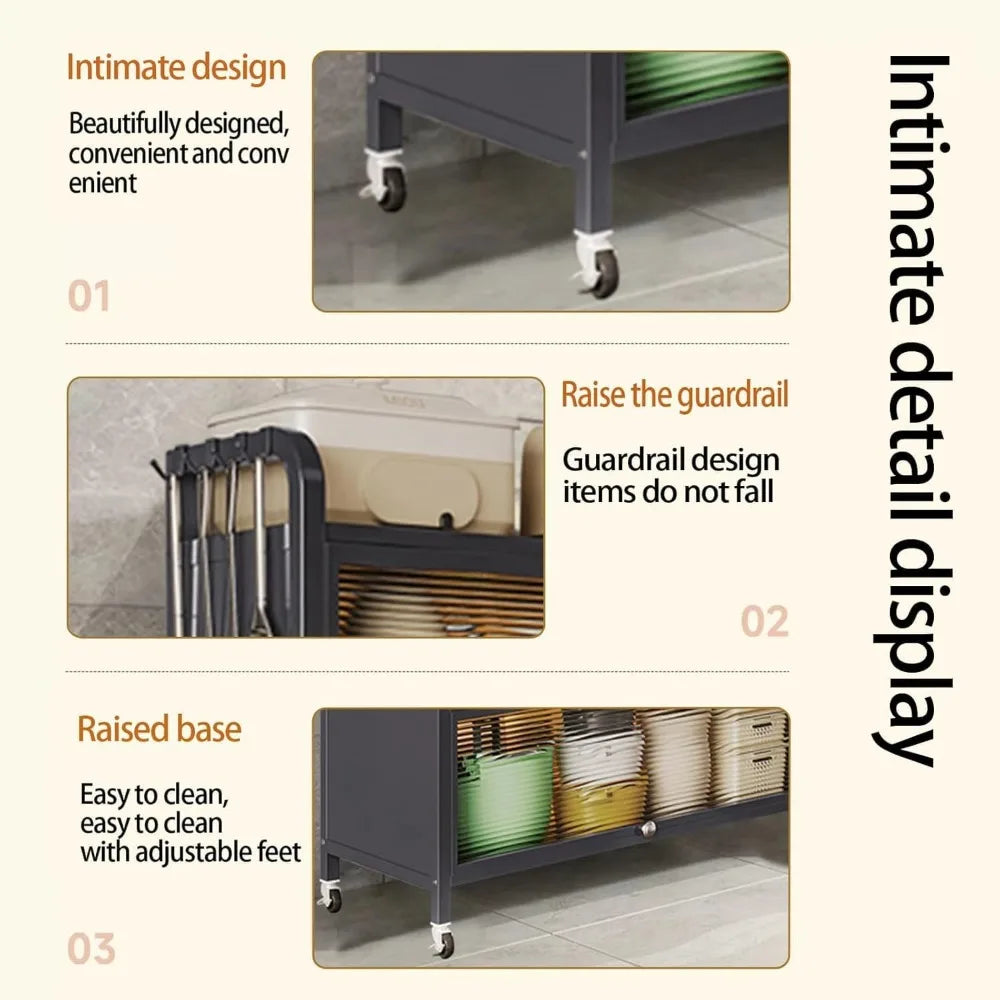 Intimate design

Beautifully designed, convenient and conv enient

01

Raise the guardrail

Guardrail design items do not fall

02

Raised base

Easy to clean, easy to clean with adjustable feet

03

Intimate detail display