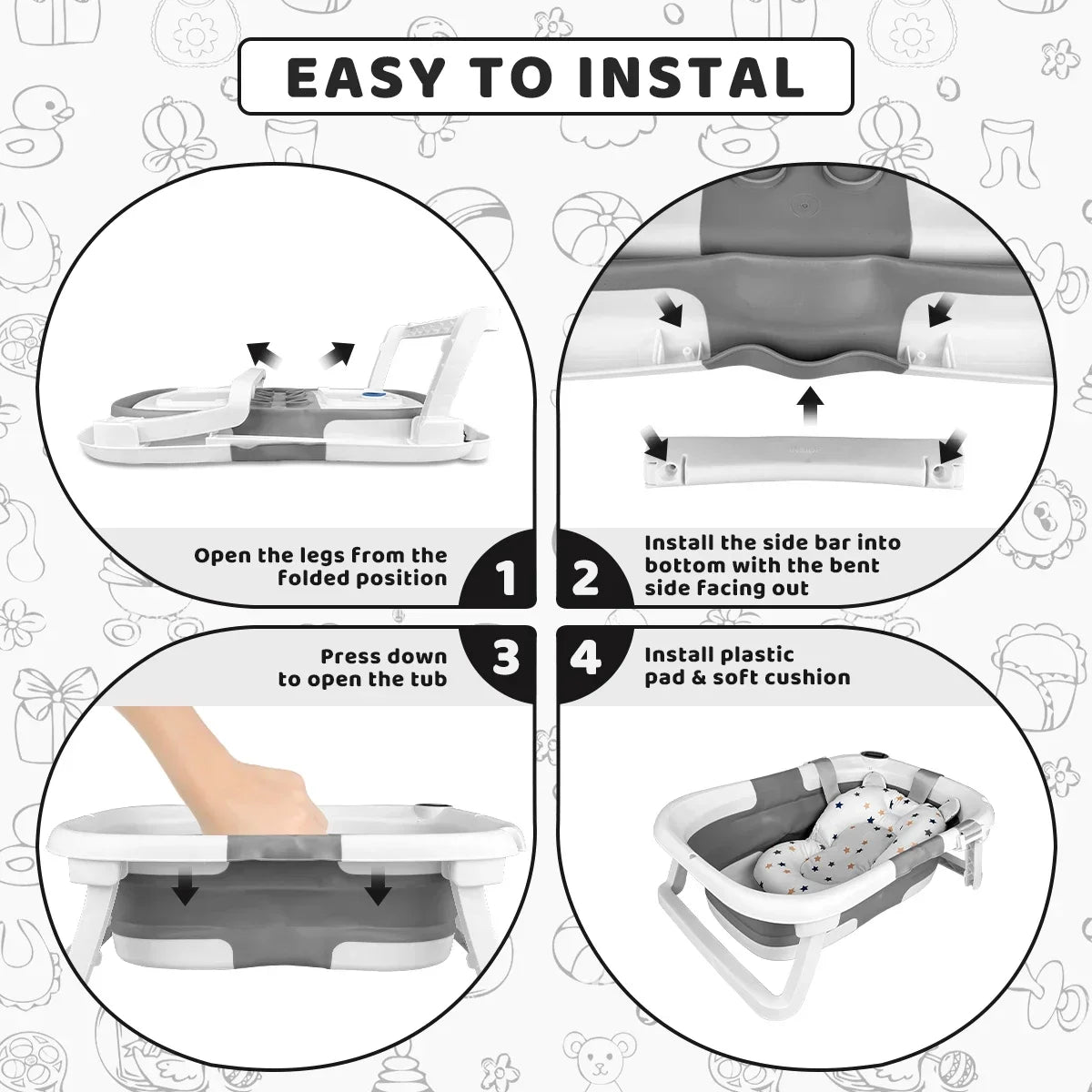 EASY TO INSTAL

Open the legs from the folded position

1

2

Install the side bar into bottom with the bent side facing out

Press down to open the tub

3

4

Install plastic pad & soft cushion