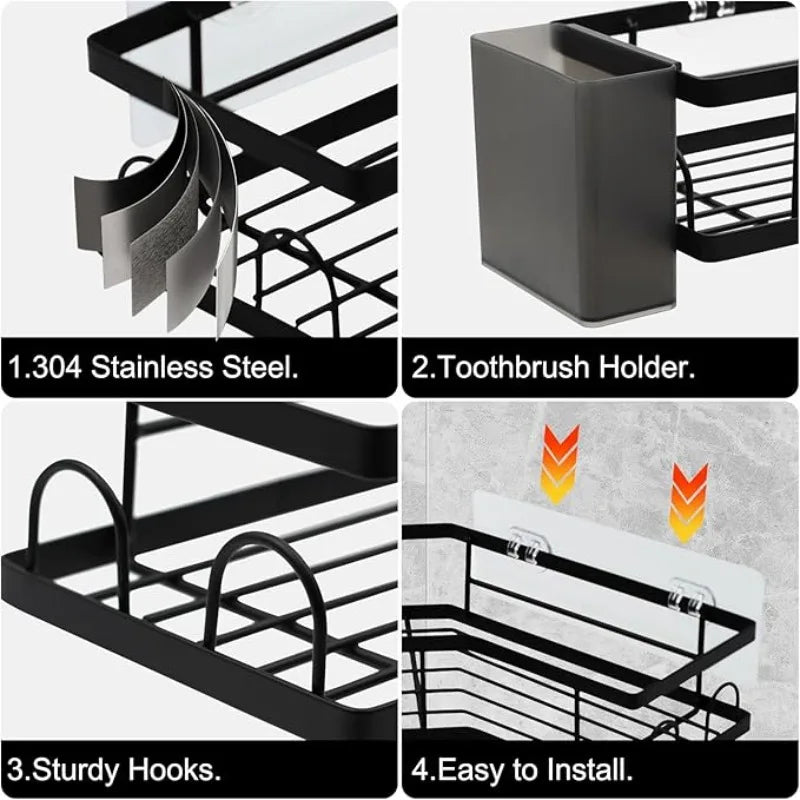 1.304 Stainless Steel.

2.Toothbrush Holder.

3.Sturdy Hooks.

4.Easy to Install.