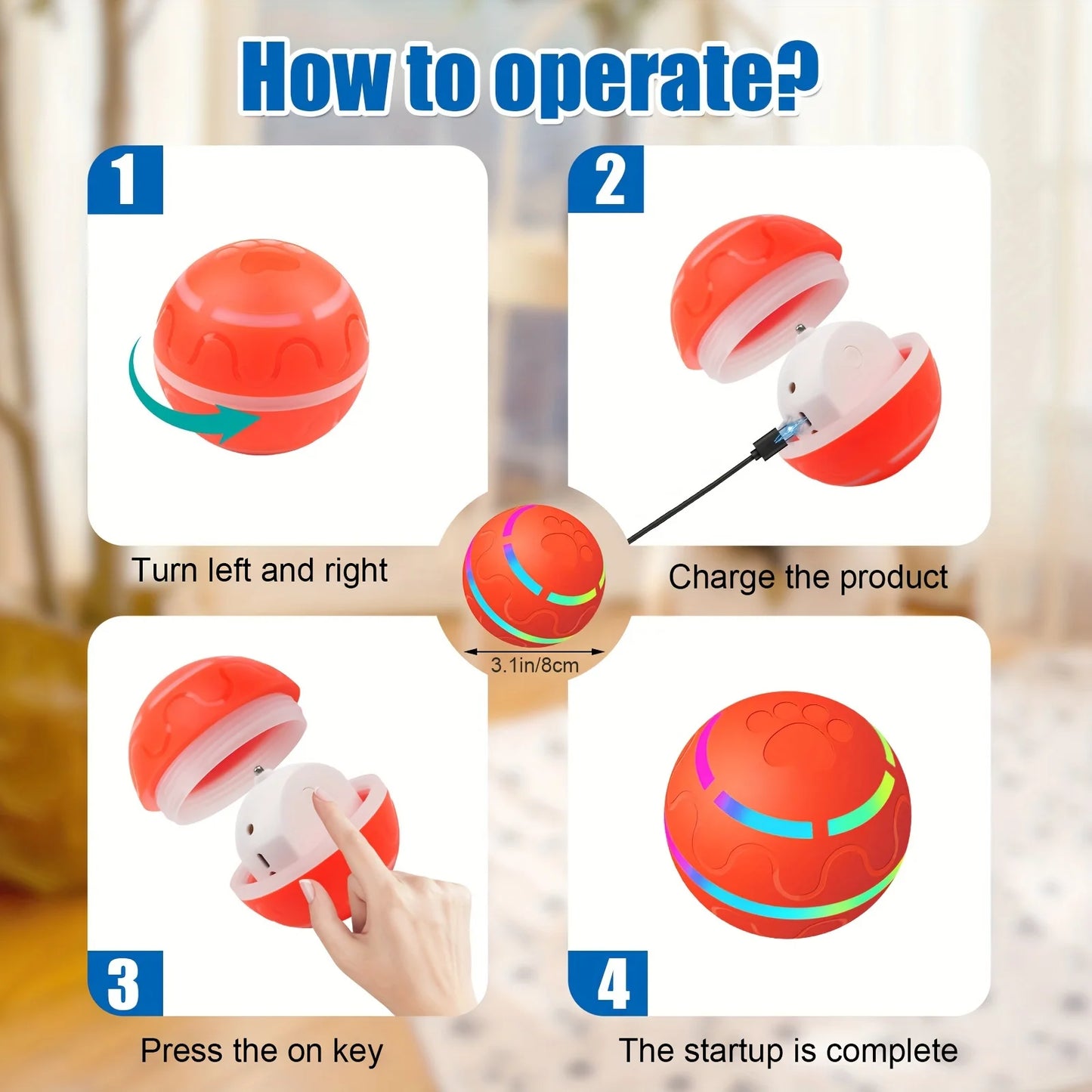 How to operate?

1

Turn left and right

2

Charge the product

3.1in/8cm

3

Press the on key

4

The startup is complete