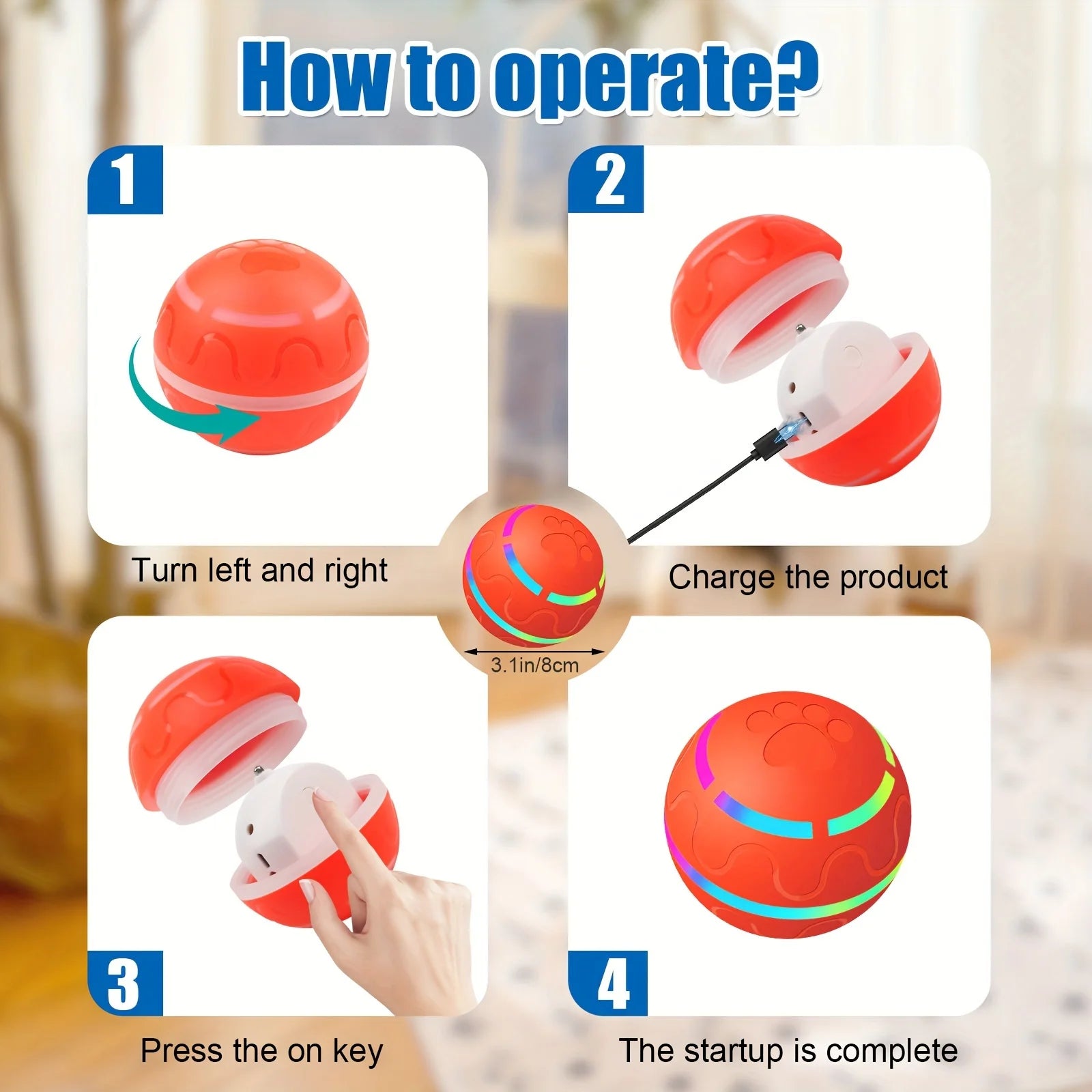 How to operate?

1

Turn left and right

2

Charge the product

3.1in/8cm

3

Press the on key

4

The startup is complete