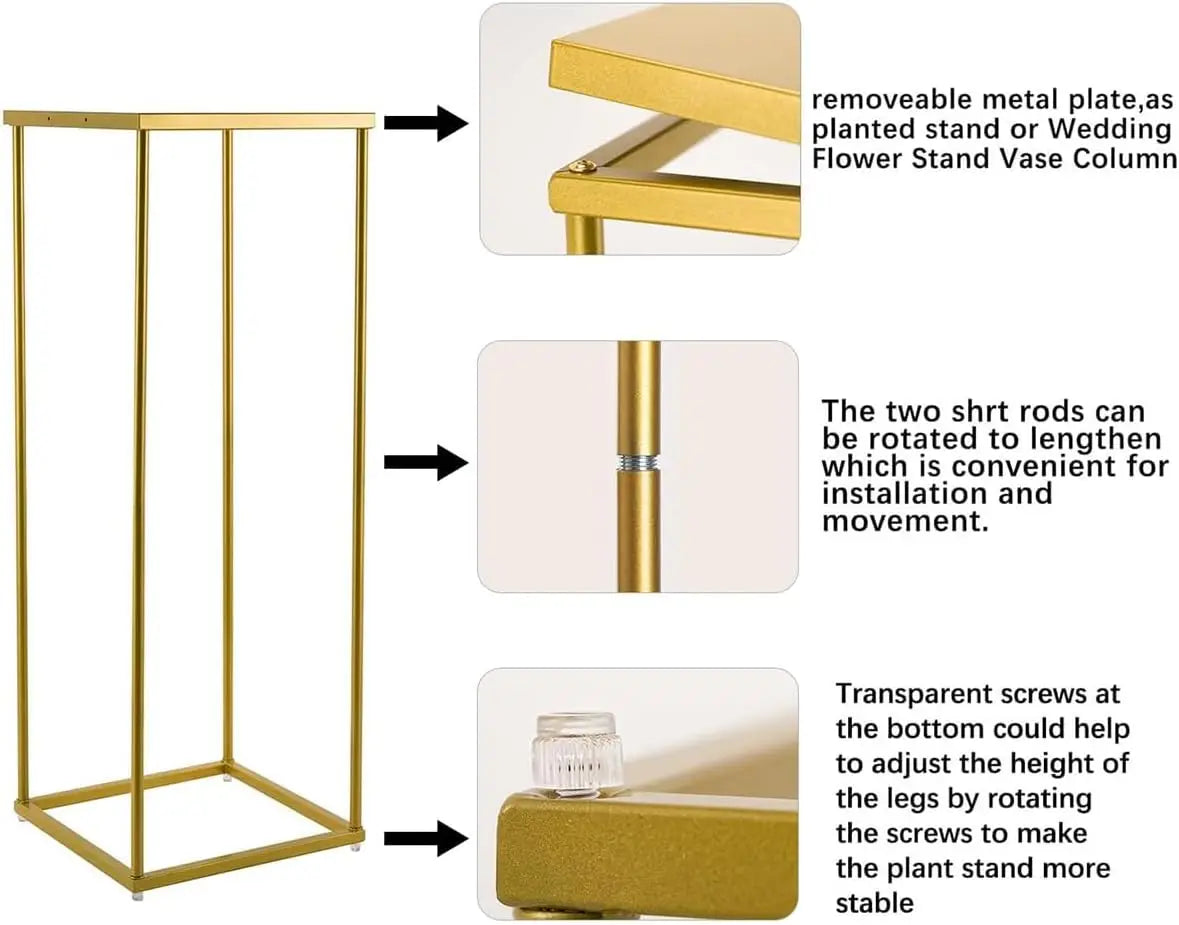 removeable metal plate,as planted stand or Wedding Flower Stand Vase Column

The two shrt rods can be rotated to lengthen which is convenient for installation and movement.

Transparent screws at the bottom could help to adjust the height of the legs by rotating the screws to make the plant stand more stable